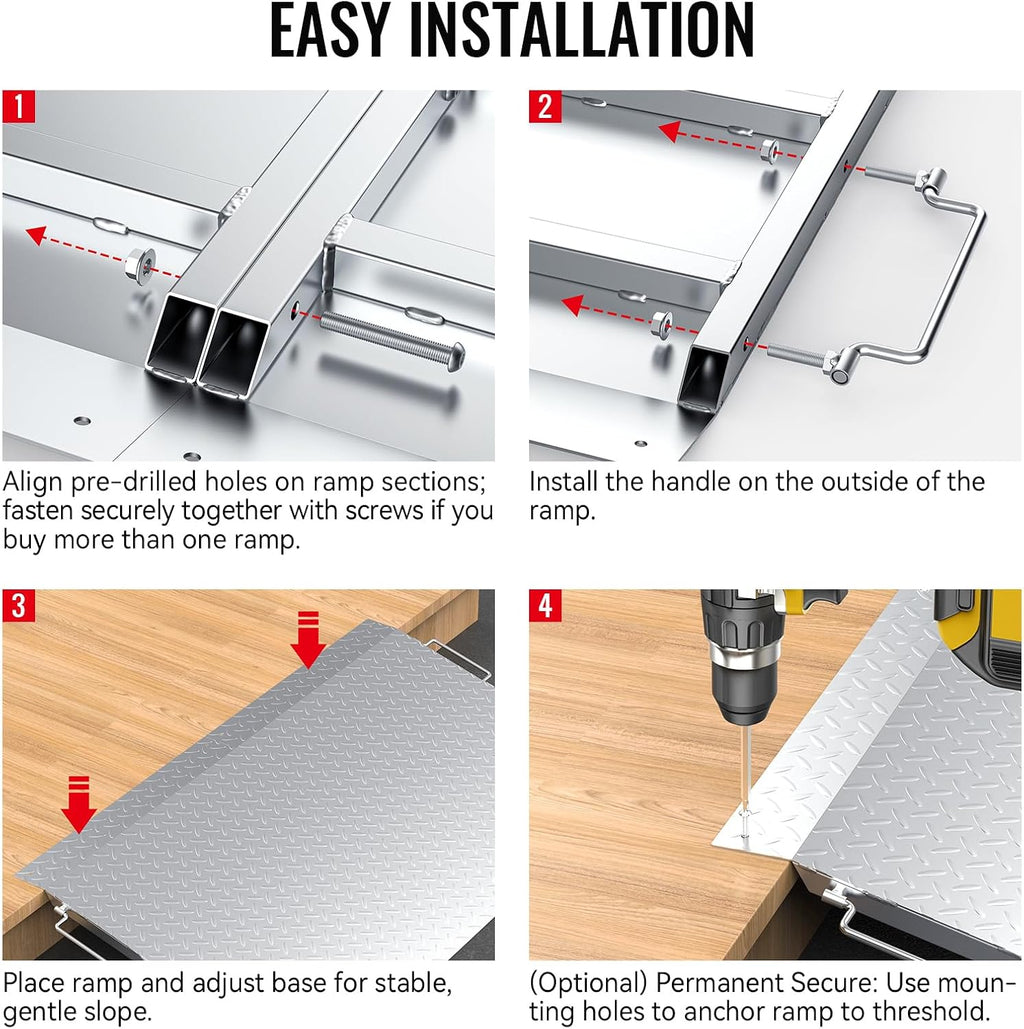 EASY INSTALLATION

1

Align pre-drilled holes on ramp sections; fasten securely together with screws if you buy more than one ramp.

2

Install the handle on the outside of the ramp.

3

Place ramp and adjust base for stable, gentle slope.

4

(Optional) Permanent Secure: Use mounting holes to anchor ramp to threshold.