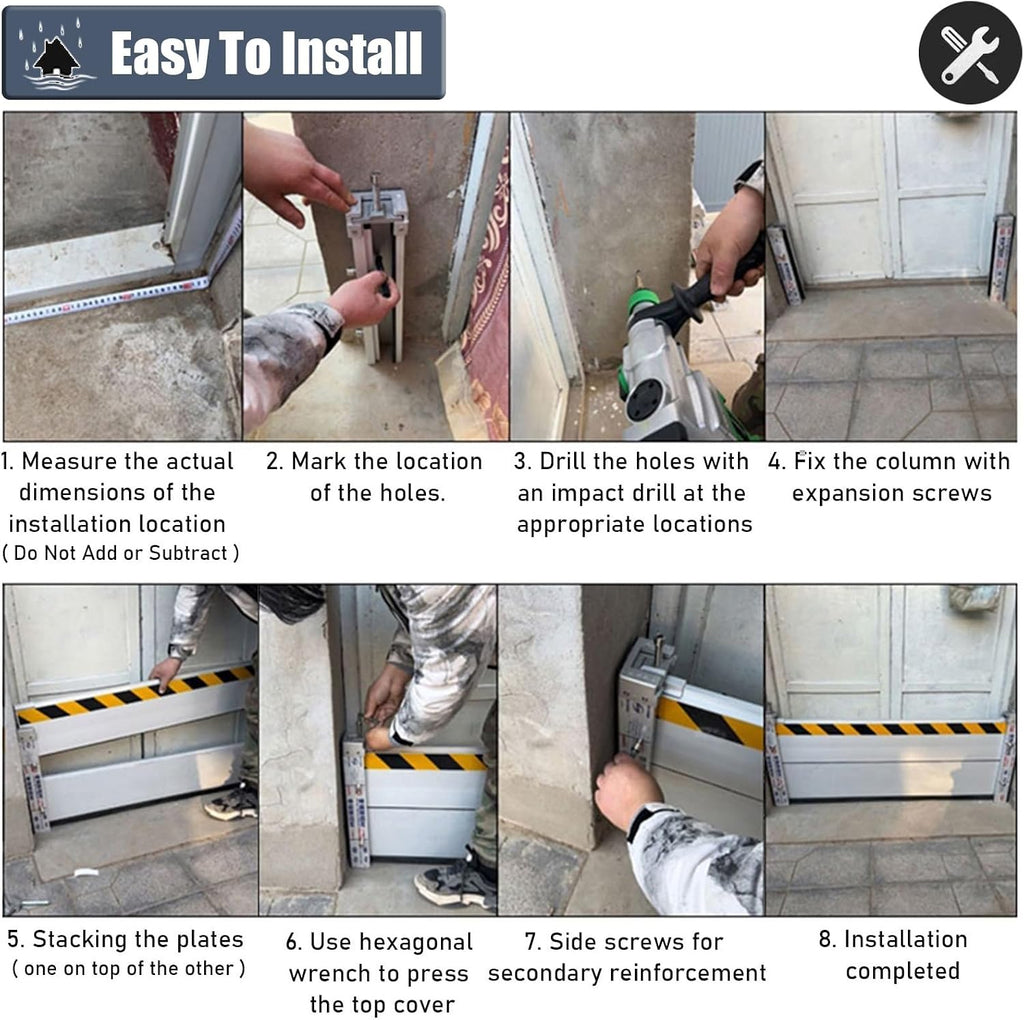 Easy To Install

1. Measure the actual dimensions of the installation location
( Do Not Add or Subtract )

2. Mark the location of the holes.

3. Drill the holes with an impact drill at the appropriate locations

4. Fix the column with expansion screws

5. Stacking the plates
( one on top of the other )

6. Use hexagonal wrench to press the top cover

7. Side screws for secondary reinforcement

8. Installation completed