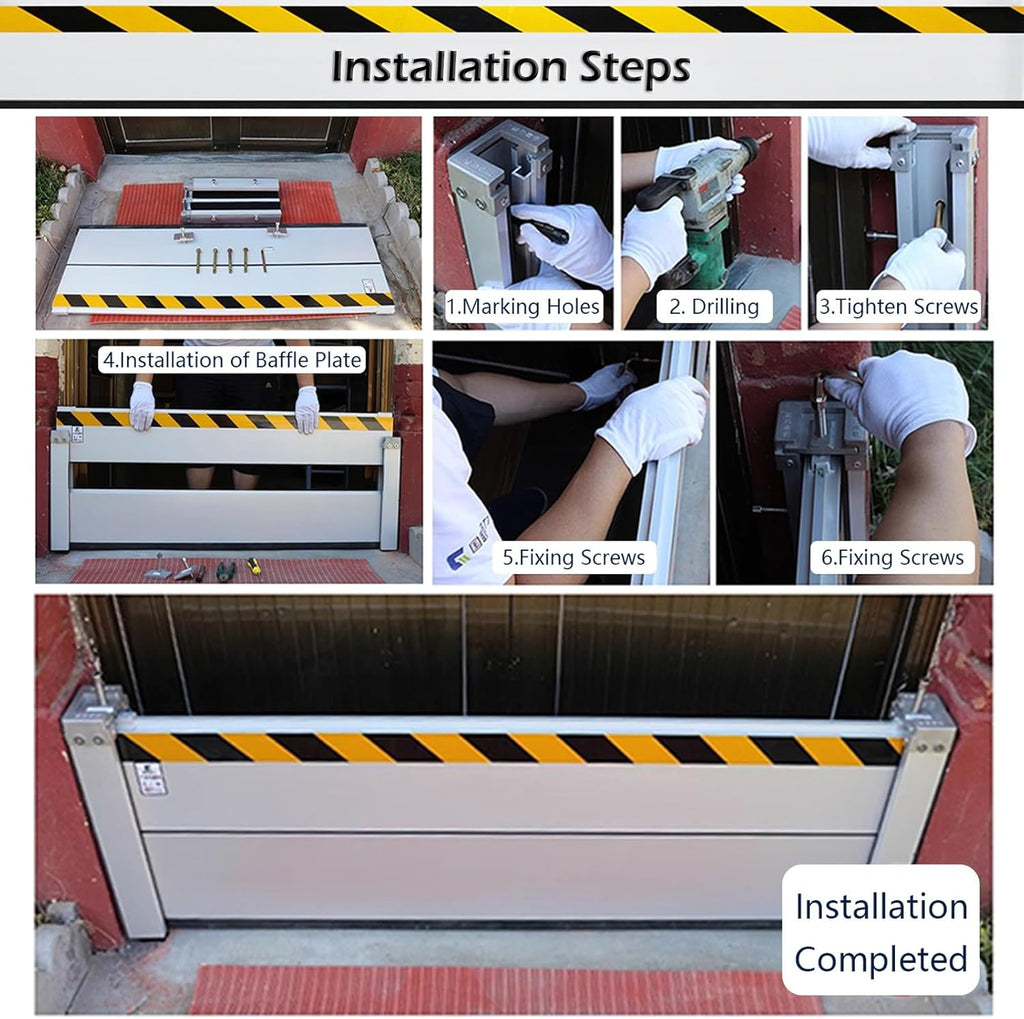 Installation Steps

1.Marking Holes

2. Drilling

3.Tighten Screws

4.Installation of Baffle Plate

5.Fixing Screws

6.Fixing Screws

Installation Completed