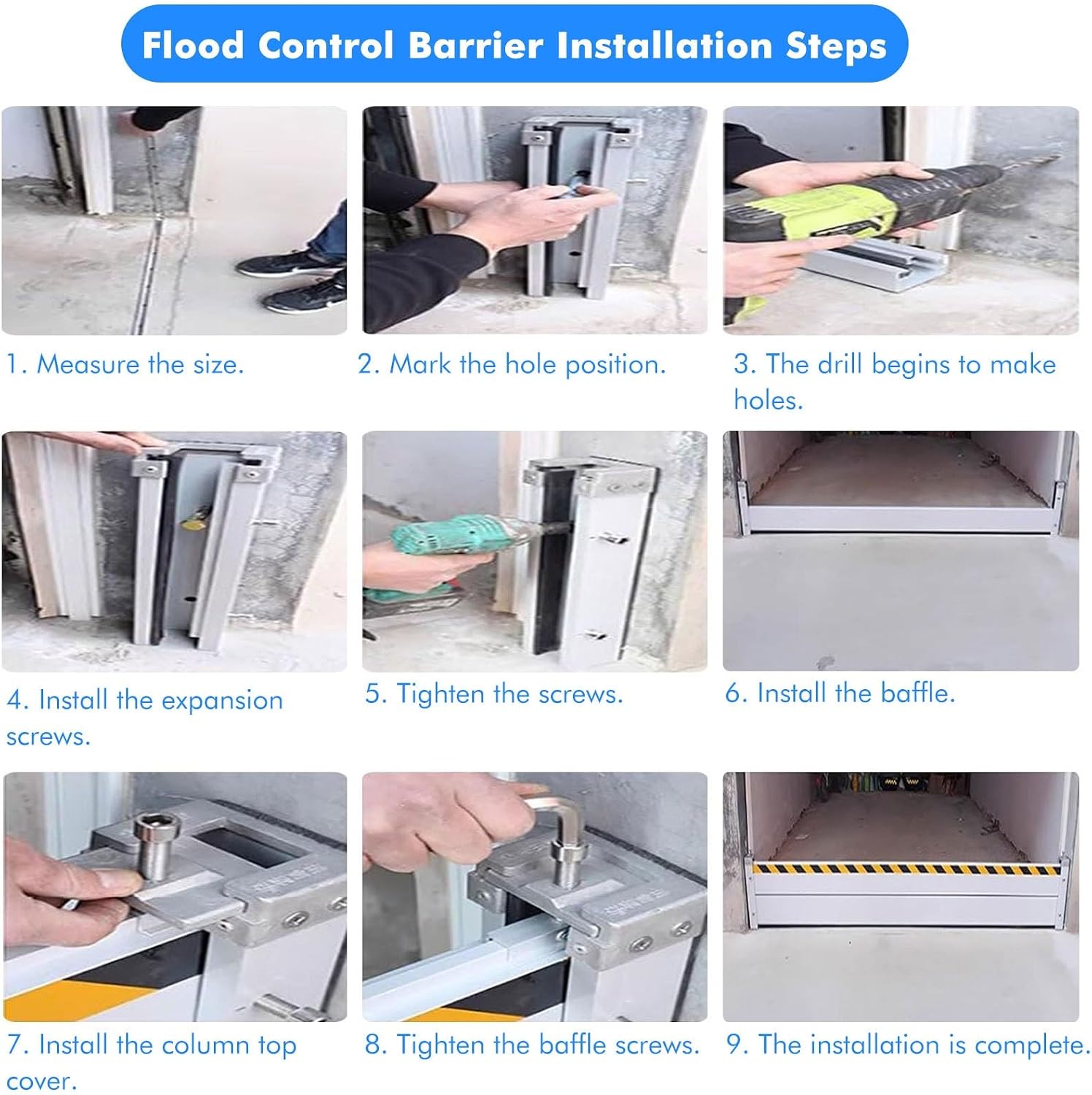 Flood Control Barrier Installation Steps

1. Measure the size.

2. Mark the hole position.

3. The drill begins to make holes.

4. Install the expansion screws.

5. Tighten the screws.

6. Install the baffle.

7. Install the column top cover.

8. Tighten the baffle screws.

9. The installation is complete.