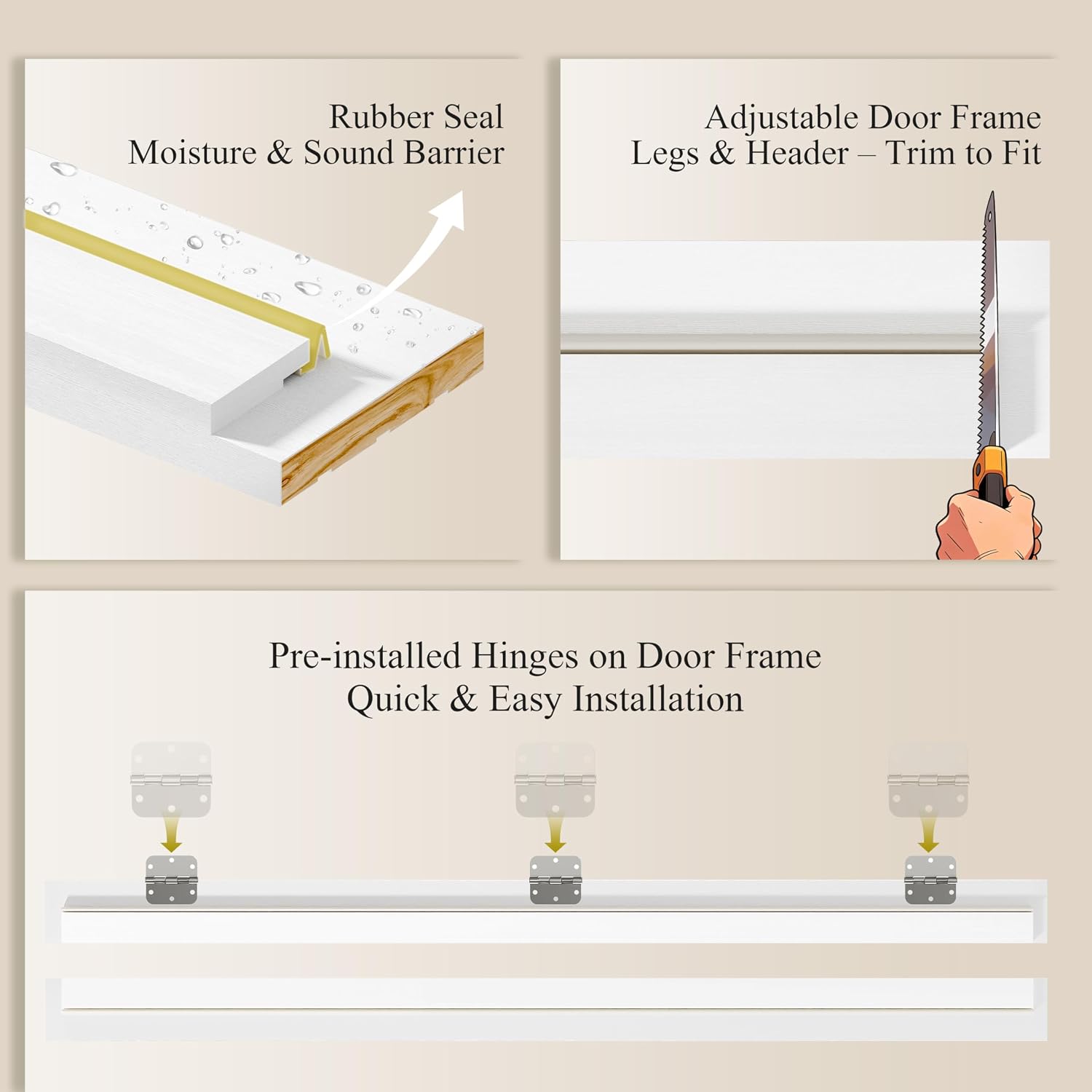 Rubber Seal
Moisture & Sound Barrier

Adjustable Door Frame
Legs & Header – Trim to Fit

Pre-installed Hinges on Door Frame
Quick & Easy Installation