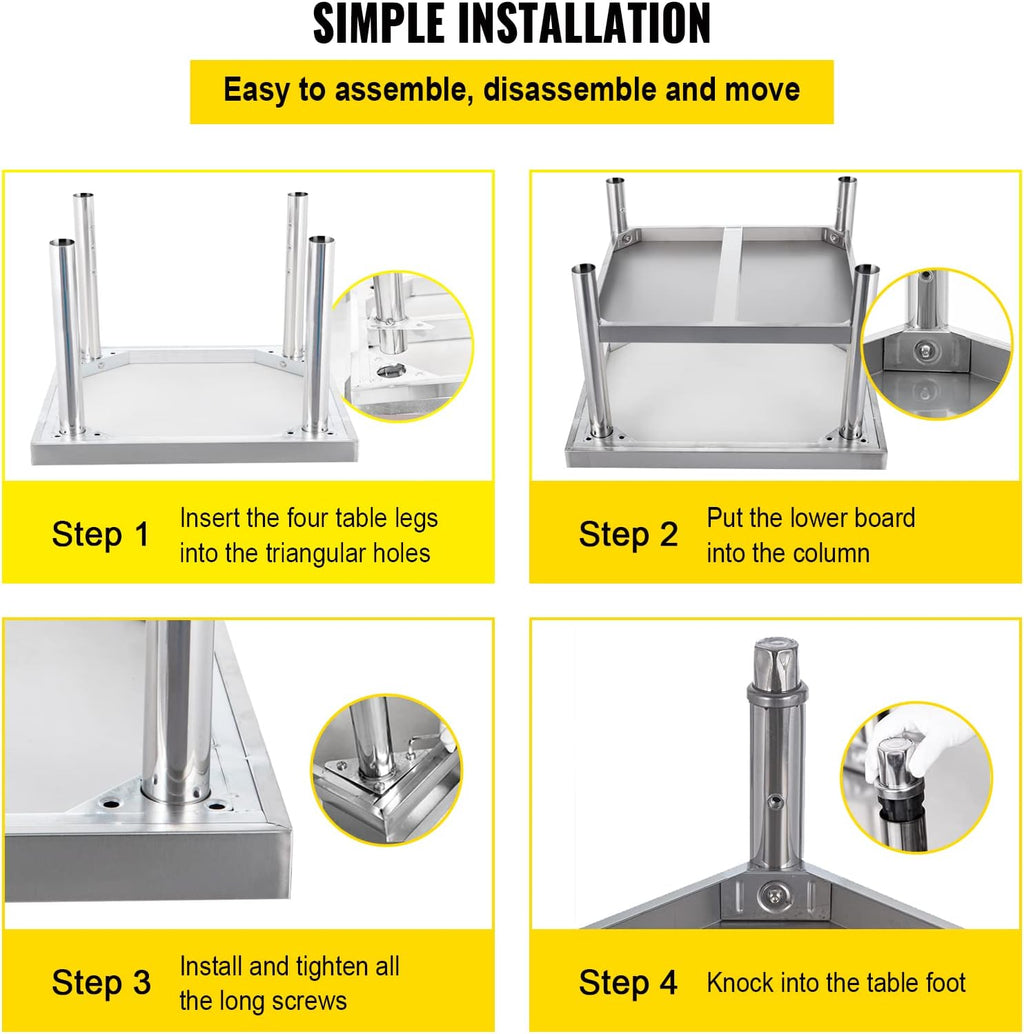 SIMPLE INSTALLATION

Easy to assemble, disassemble and move

Step 1 Insert the four table legs into the triangular holes

Step 2 Put the lower board into the column

Step 3 Install and tighten all the long screws

Step 4 Knock into the table foot