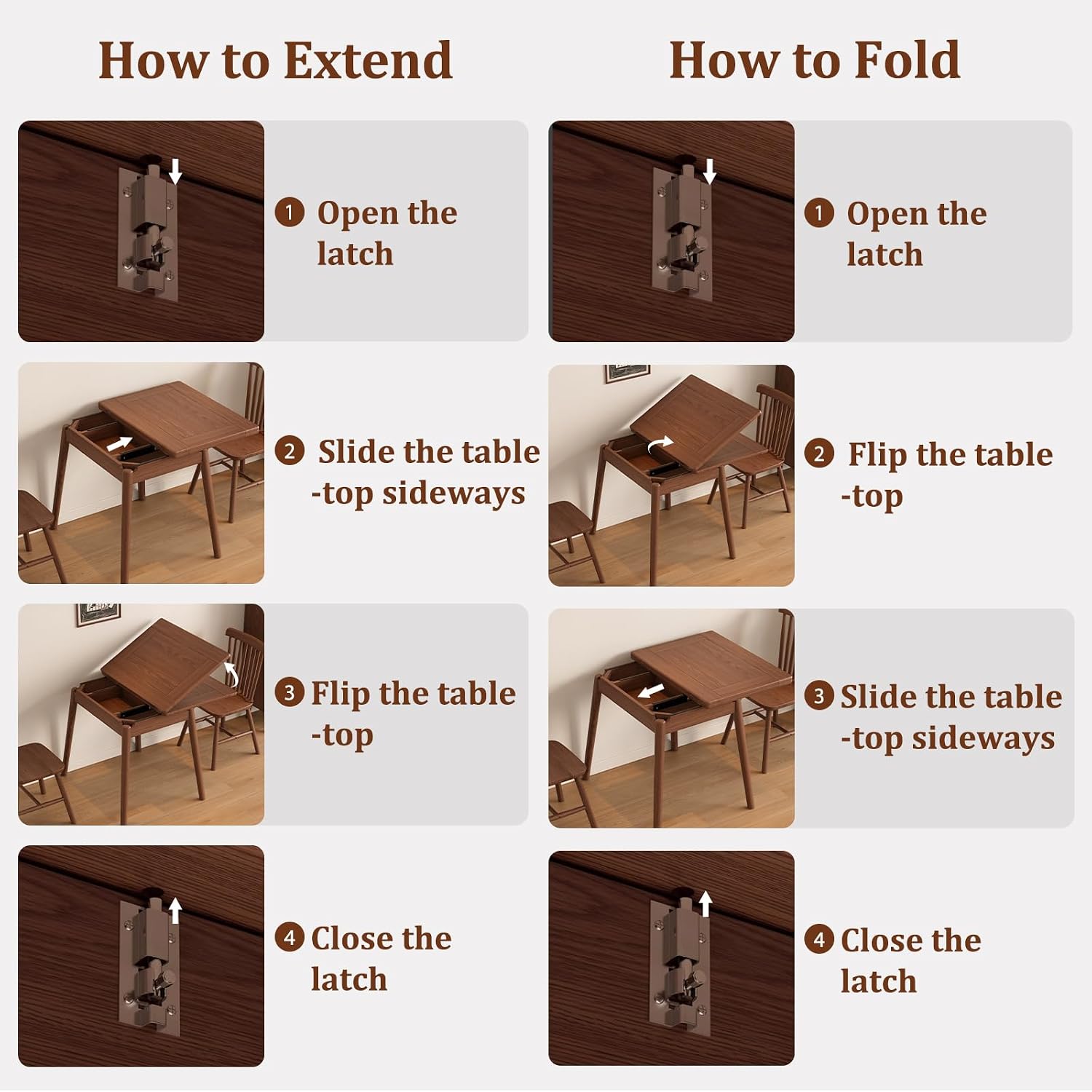 How to Extend

1 Open the latch

2 Slide the table -top sideways

3 Flip the table -top

4 Close the latch

How to Fold

1 Open the latch

2 Flip the table -top

3 Slide the table -top sideways

4 Close the latch