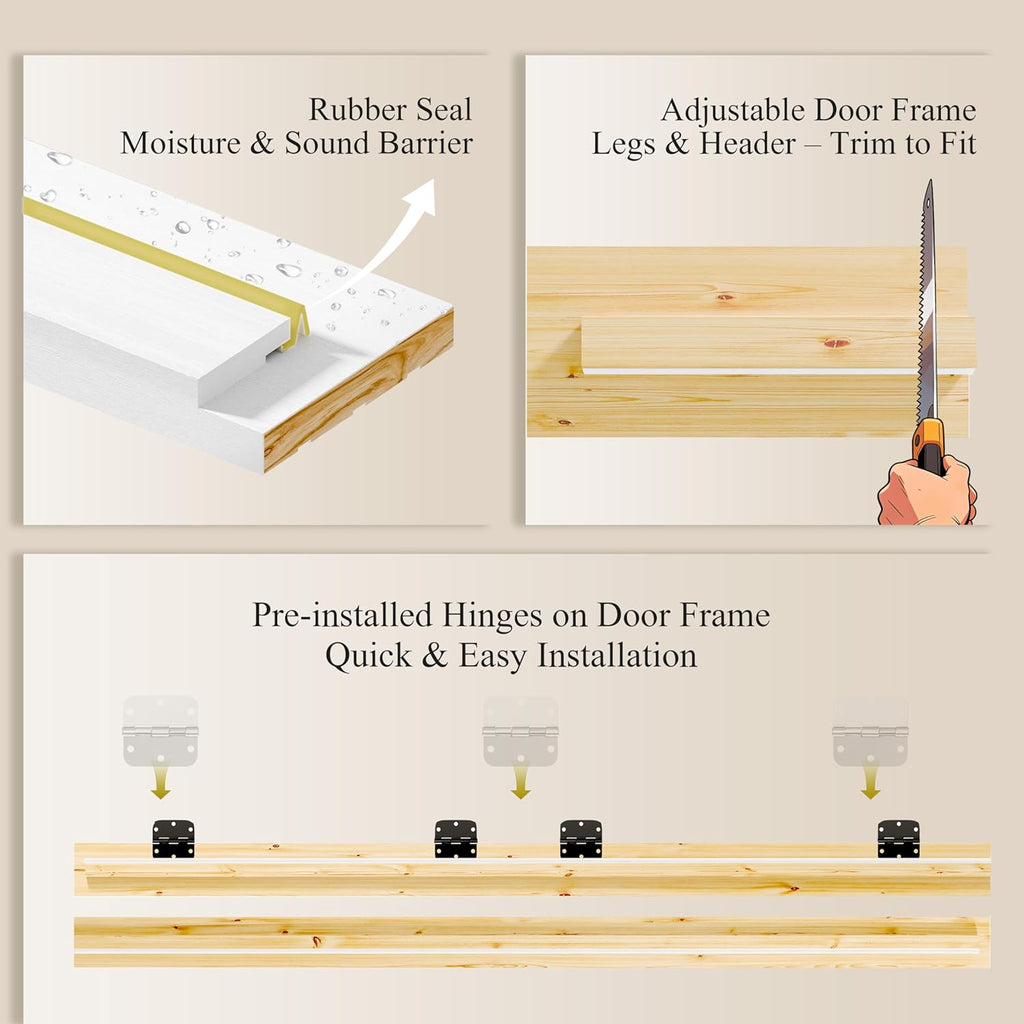 Rubber Seal
Moisture & Sound Barrier

Adjustable Door Frame
Legs & Header – Trim to Fit

Pre-installed Hinges on Door Frame
Quick & Easy Installation