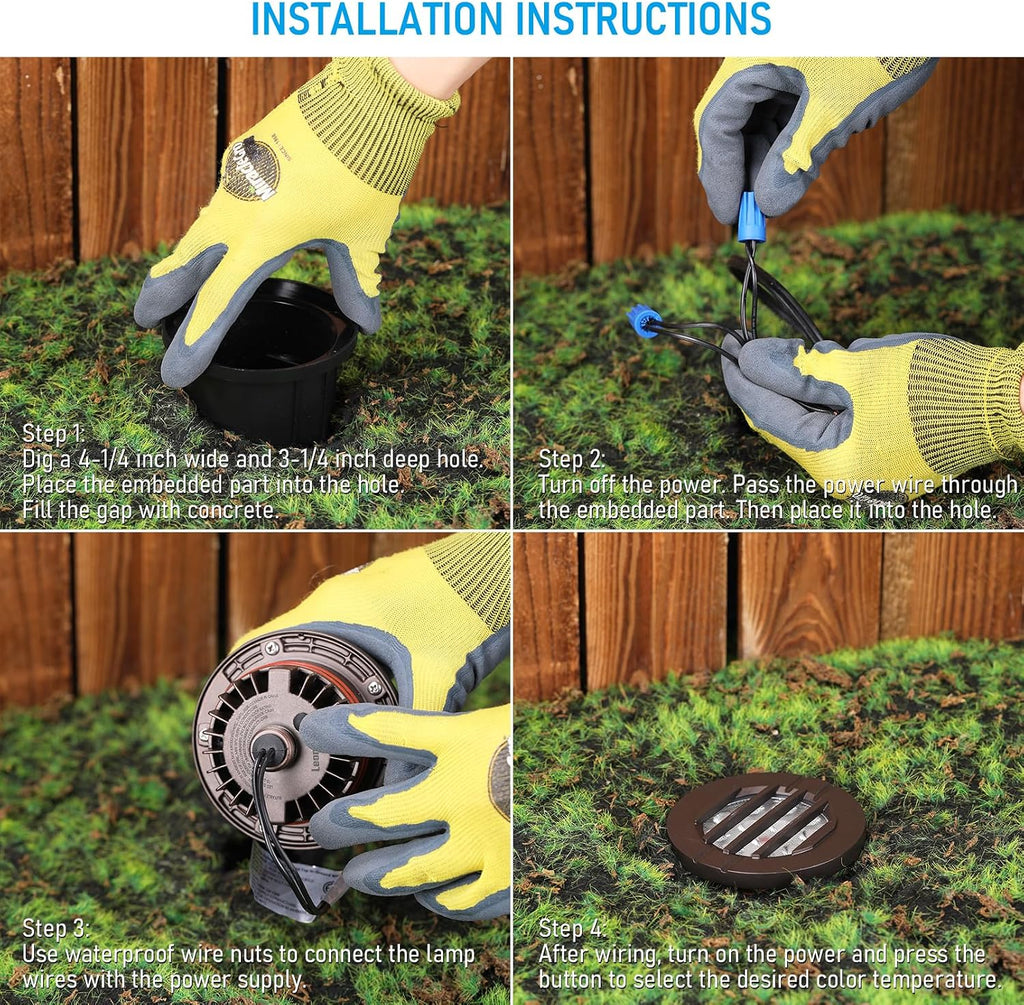 INSTALLATION INSTRUCTIONS

Step 1:
Dig a 4-1/4 inch wide and 3-1/4 inch deep hole.
Place the embedded part into the hole.
Fill the gap with concrete.

Step 2:
Turn off the power. Pass the power wire through the embedded part. Then place it into the hole.

Step 3:
Use waterproof wire nuts to connect the lamp wires with the power supply.

Step 4:
After wiring, turn on the power and press the button to select the desired color temperature.