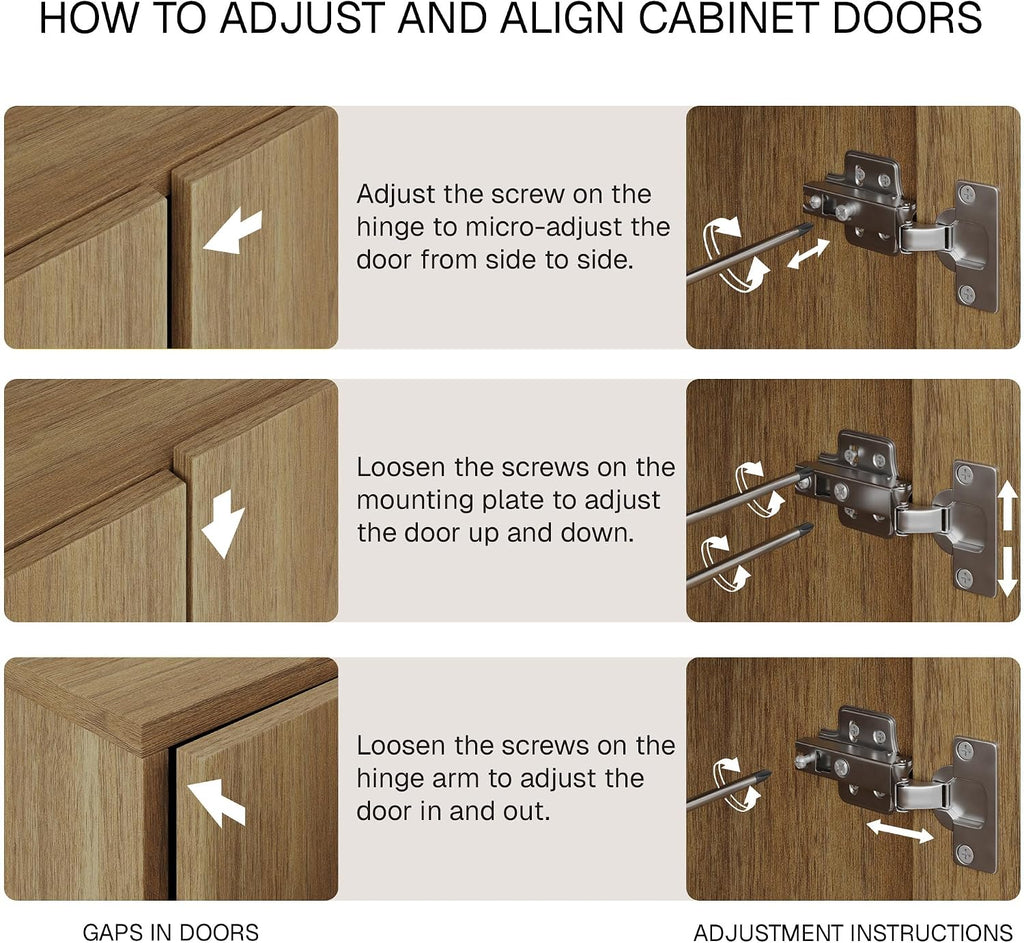 HOW TO ADJUST AND ALIGN CABINET DOORS

Adjust the screw on the hinge to micro-adjust the door from side to side.

Loosen the screws on the mounting plate to adjust the door up and down.

Loosen the screws on the hinge arm to adjust the door in and out.

GAPS IN DOORS

ADJUSTMENT INSTRUCTIONS