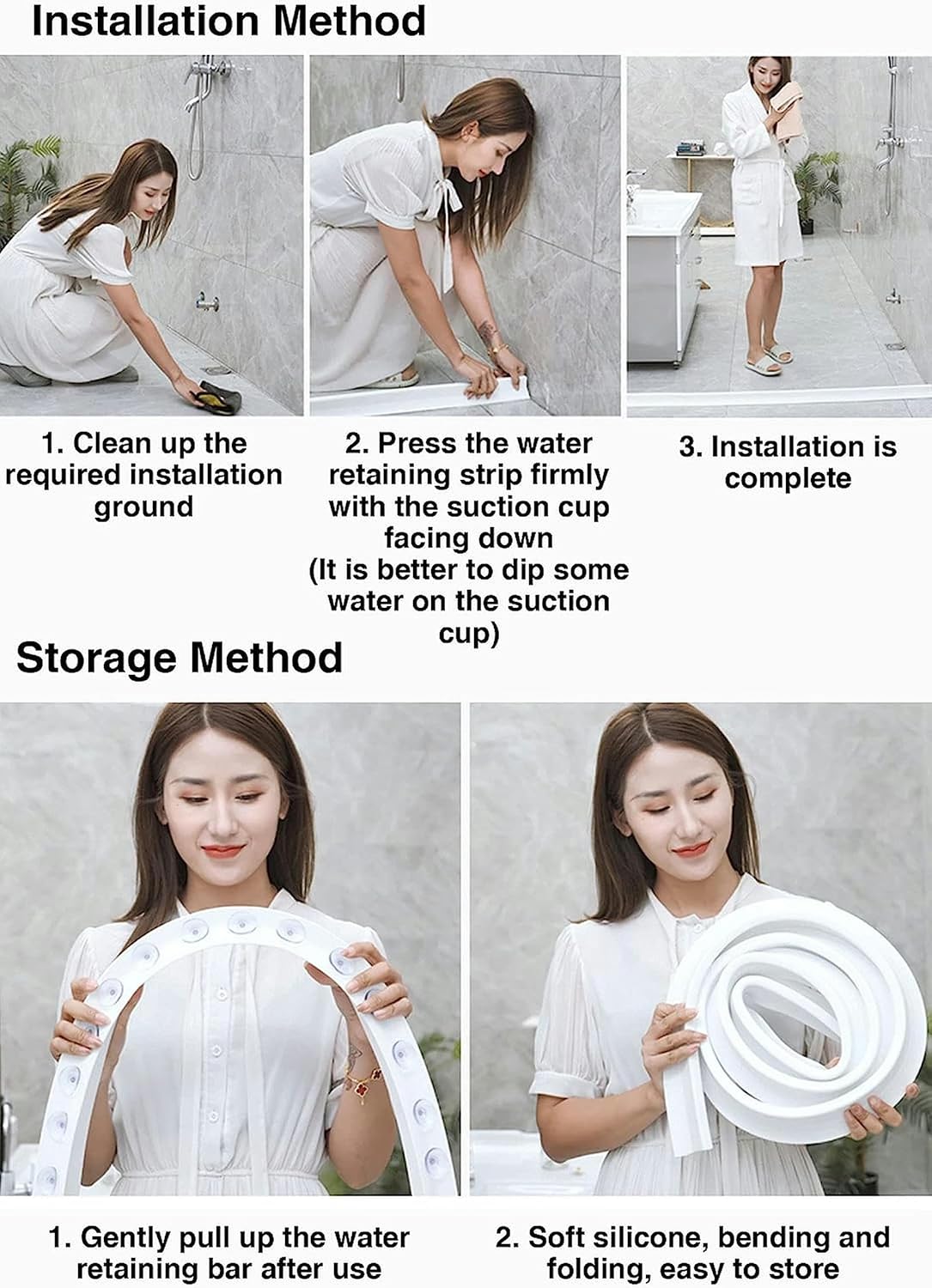 Installation Method

1. Clean up the required installation ground

2. Press the water retaining strip firmly with the suction cup facing down (It is better to dip some water on the suction cup)

3. Installation is complete

Storage Method

1. Gently pull up the water retaining bar after use

2. Soft silicone, bending and folding, easy to store