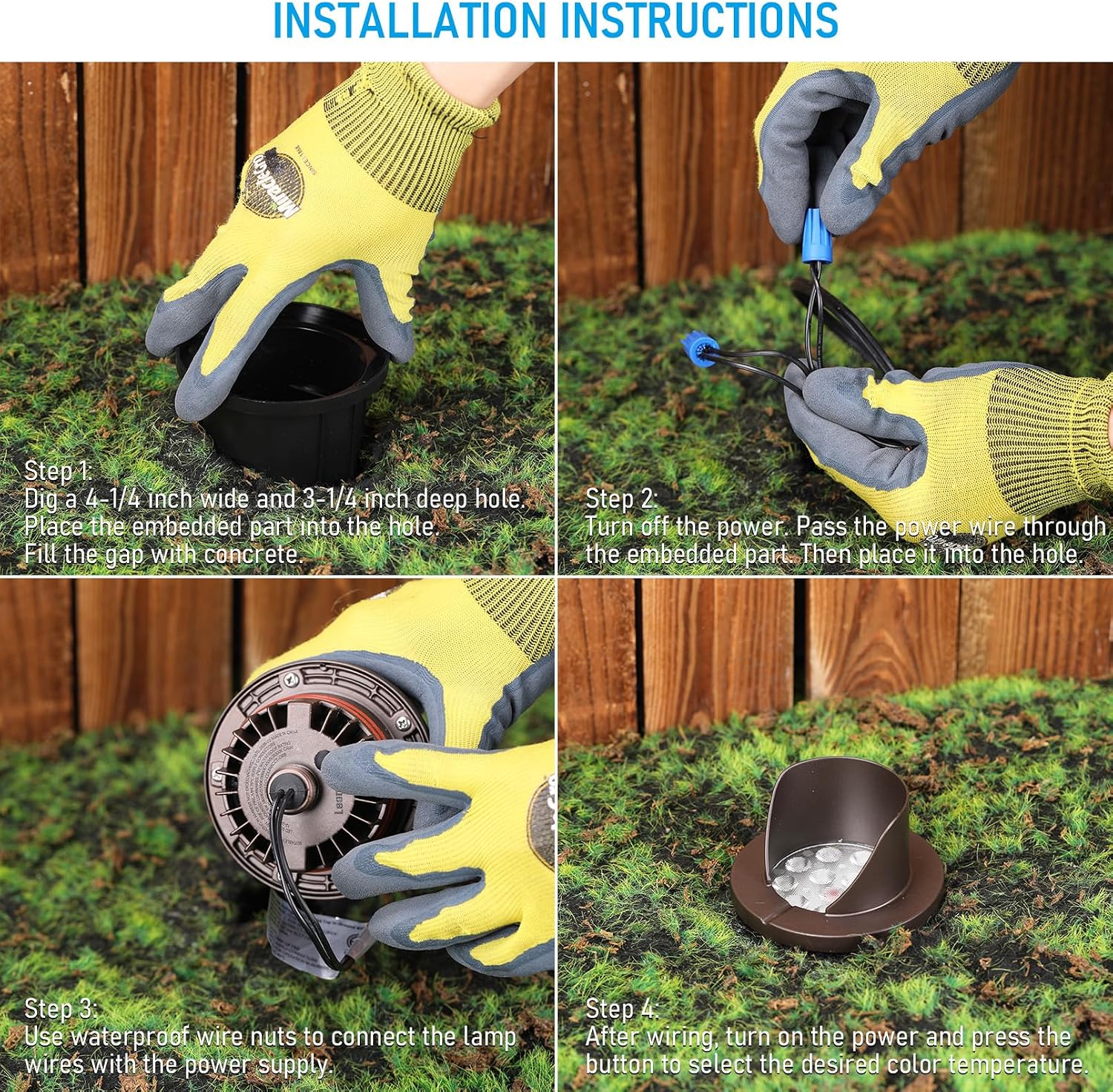 INSTALLATION INSTRUCTIONS

Step 1:
Dig a 4-1/4 inch wide and 3-1/4 inch deep hole.
Place the embedded part into the hole.
Fill the gap with concrete.

Step 2:
Turn off the power. Pass the power wire through the embedded part. Then place it into the hole.

Step 3:
Use waterproof wire nuts to connect the lamp wires with the power supply.

Step 4:
After wiring, turn on the power and press the button to select the desired color temperature.